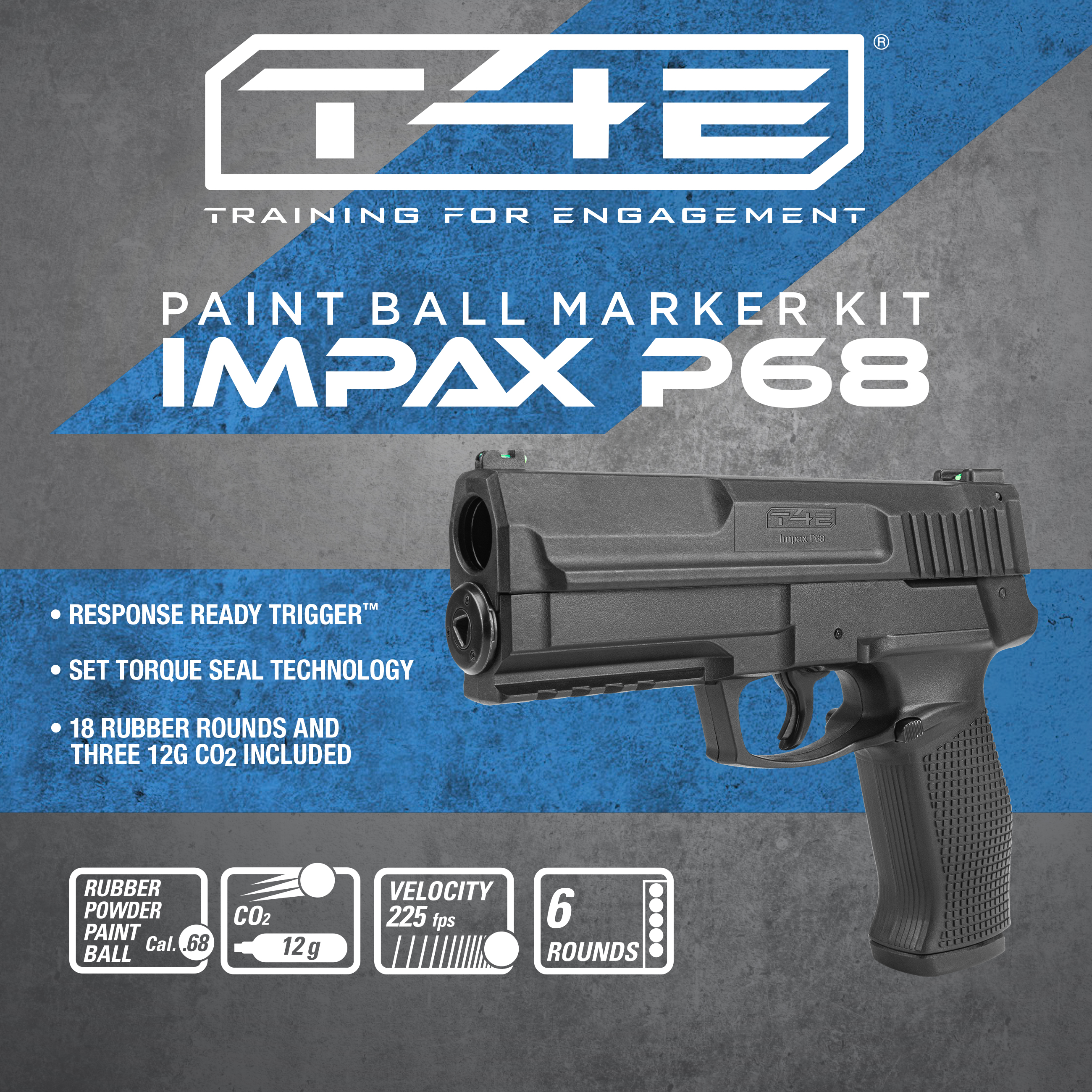 T4E®

TRAINING FOR ENGAGEMENT

PAINT BALL MARKER KIT
IMPAX P68

T4E
Impax P68

• RESPONSE READY TRIGGER™

• SET TORQUE SEAL TECHNOLOGY

• 18 RUBBER ROUNDS AND THREE 12G $CO_2$ INCLUDED

RUBBER POWDER PAINT BALL Cal. .68

$CO_2$ 12 g

VELOCITY 225 fps

6 ROUNDS